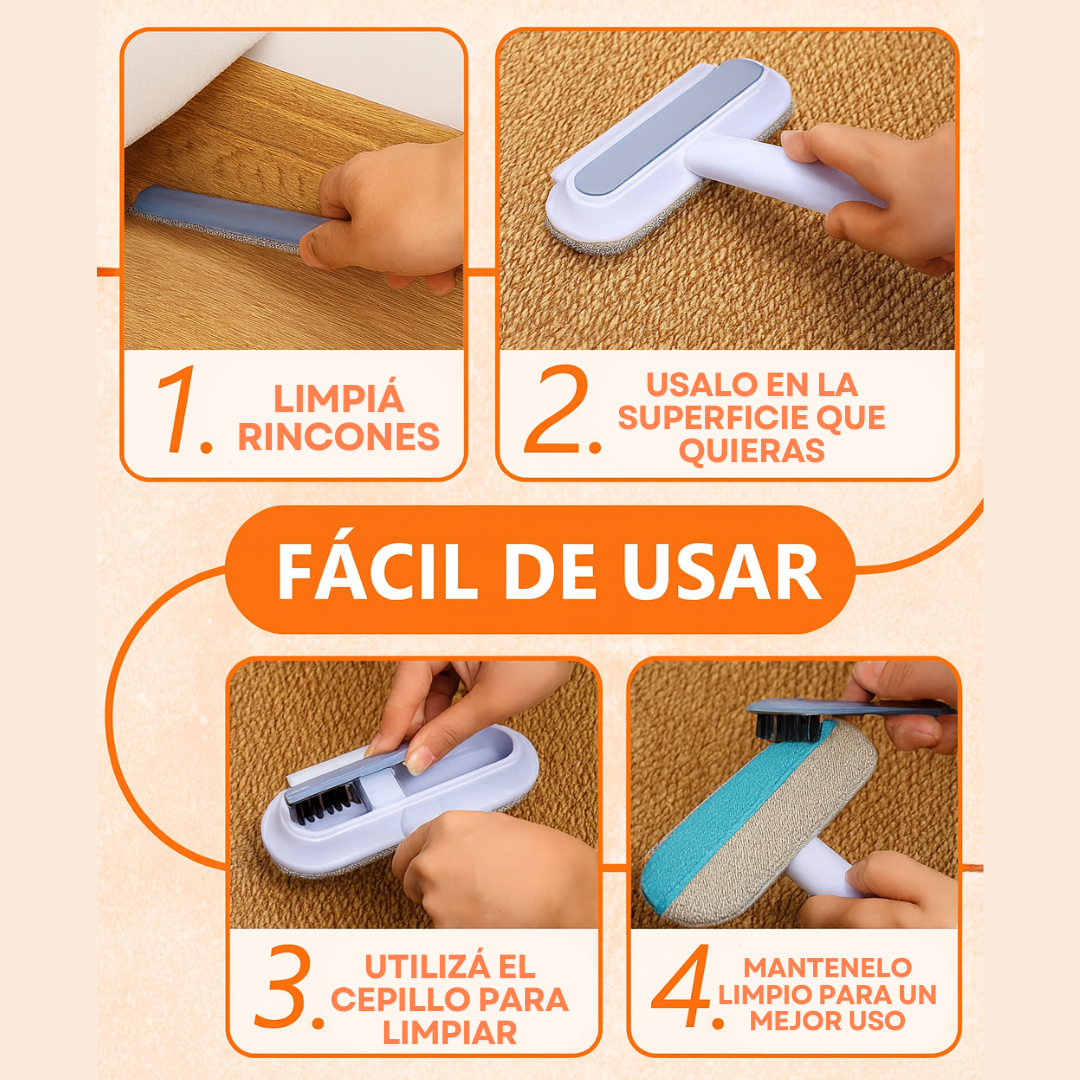 1. LIMPIÁ RINCONES

2. USALO EN LA SUPERFICIE QUE QUIERAS

FÁCIL DE USAR

3. UTILIZÁ EL CEPILLO PARA LIMPIAR

4. MANTENELO LIMPIO PARA UN MEJOR USO